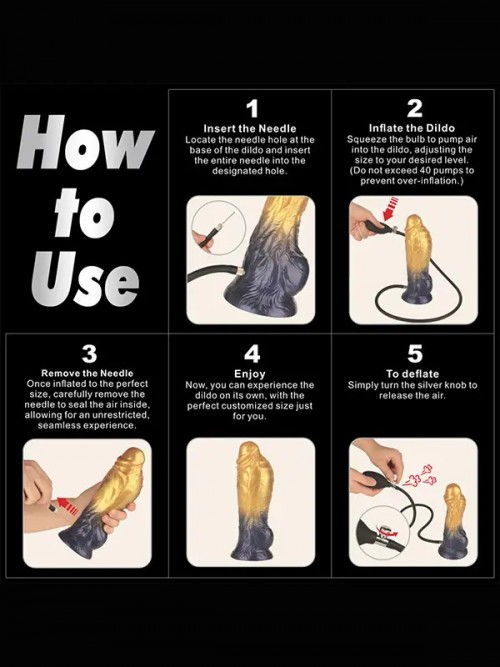 How to Use

1
Insert the Needle
Locate the needle hole at the base of the dildo and insert the entire needle into the designated hole.

2
Inflate the Dildo
Squeeze the bulb to pump air into the dildo, adjusting the size to your desired level. (Do not exceed 40 pumps to prevent over-inflation.)

3
Remove the Needle
Once inflated to the perfect size, carefully remove the needle to seal the air inside, allowing for an unrestricted, seamless experience.

4
Enjoy
Now, you can experience the dildo on its own, with the perfect customized size just for you.

5
To deflate
Simply turn the silver knob to release the air.