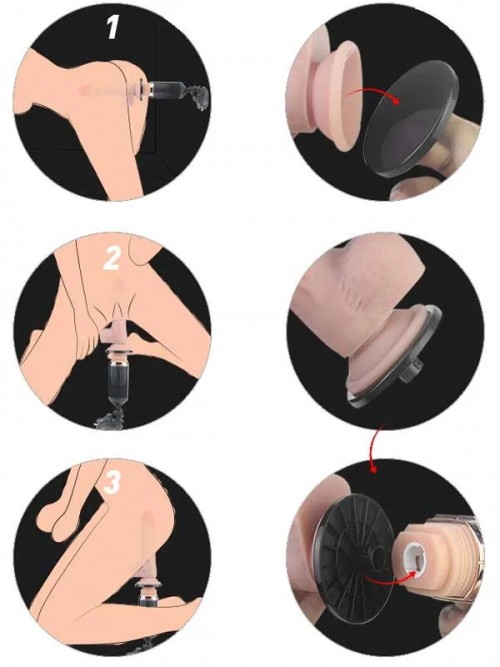 1

2

3