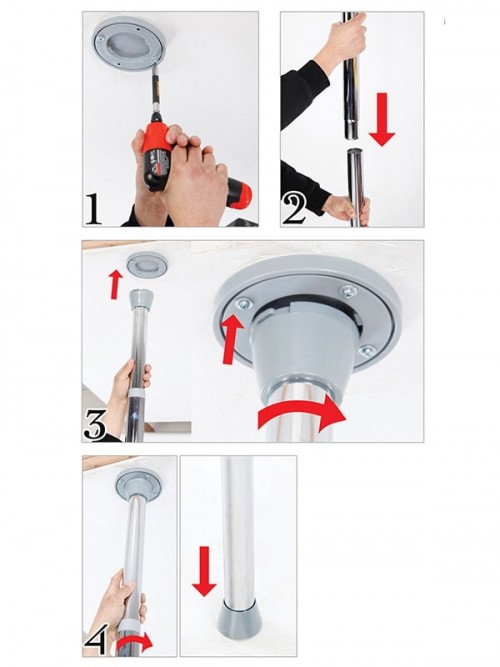 1

2

3

4